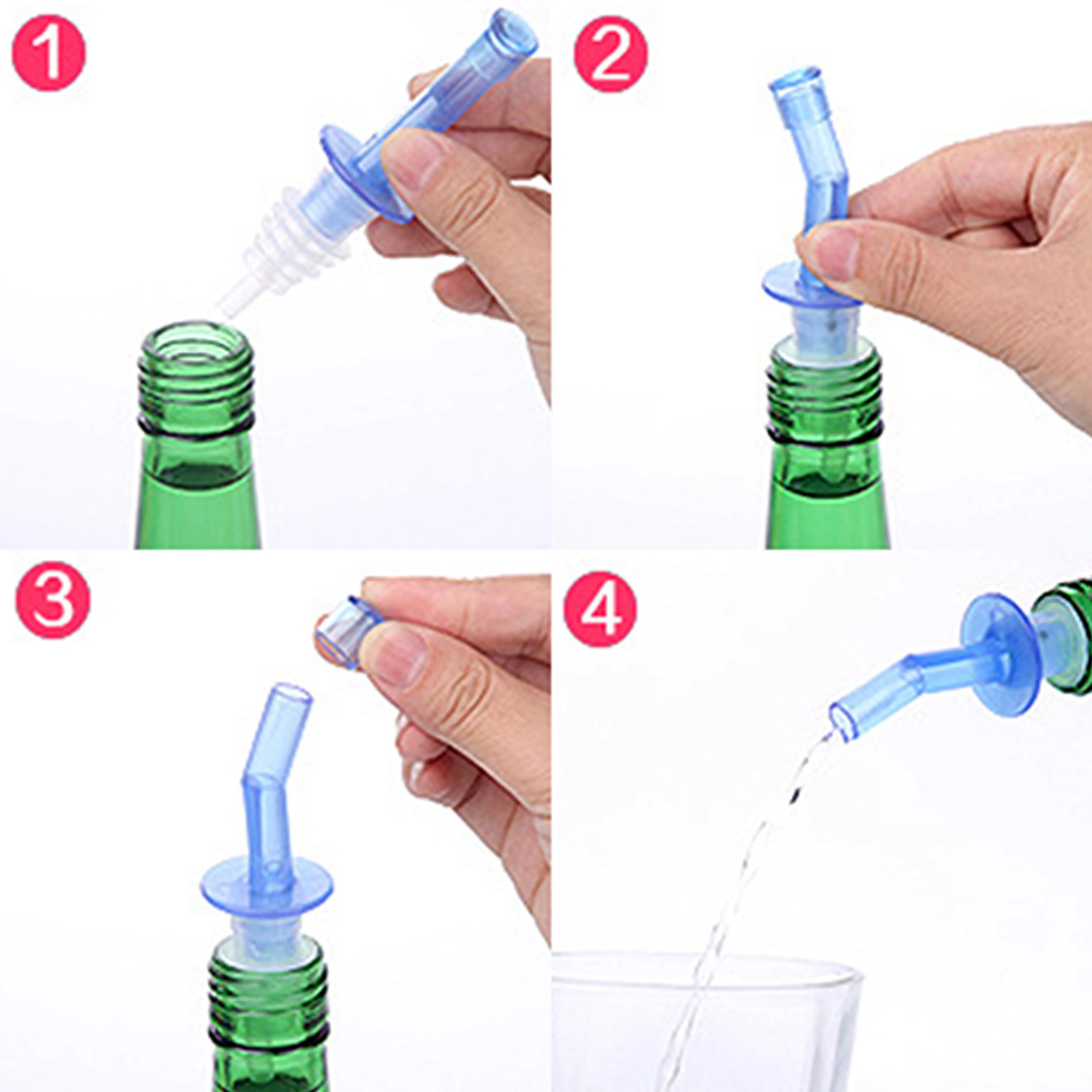 1

2

3

4